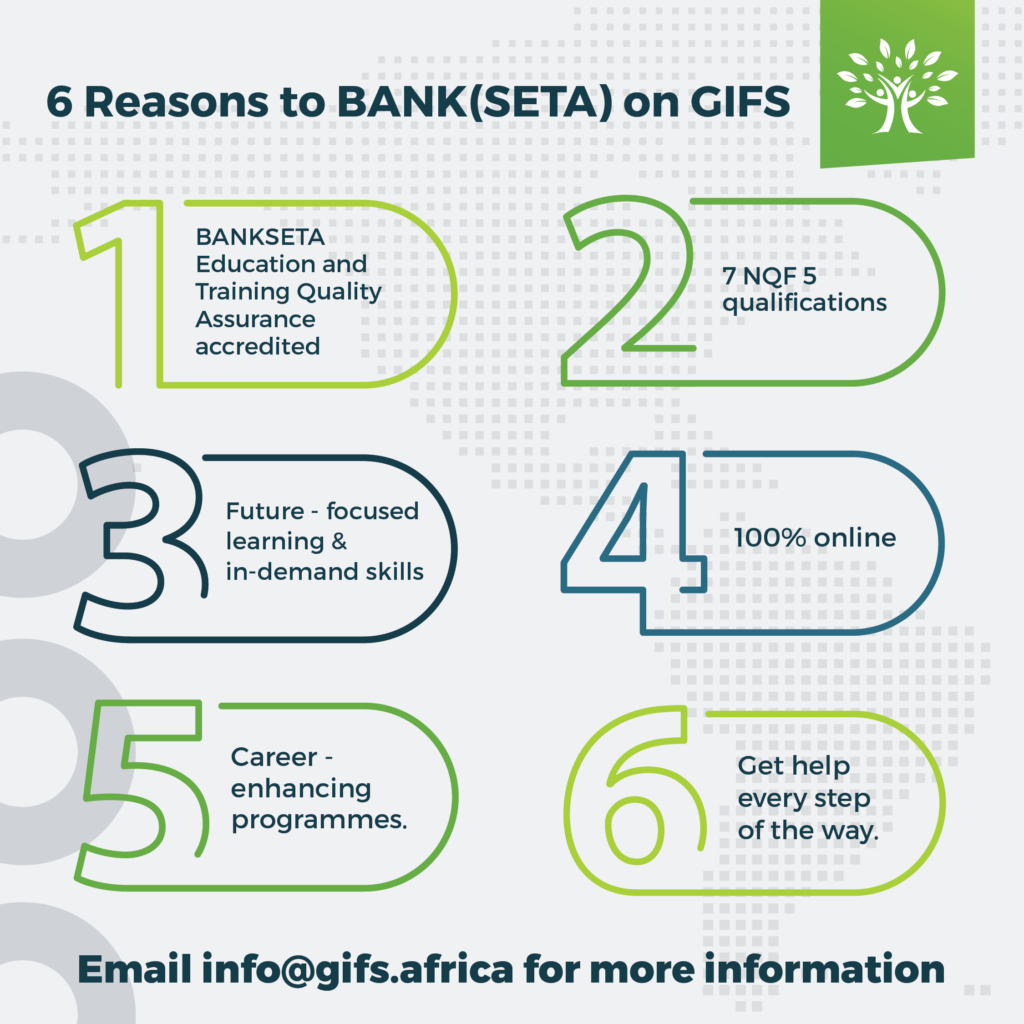 6 Reasons to BANK(SETA) on GIFS

1 BANKSETA Education and Training Quality Assurance accredited

2 7 NQF 5 qualifications

3 Future - focused learning & in-demand skills

4 100% online

5 Career - enhancing programmes.

6 Get help every step of the way.

Email info@gifs.africa for more information